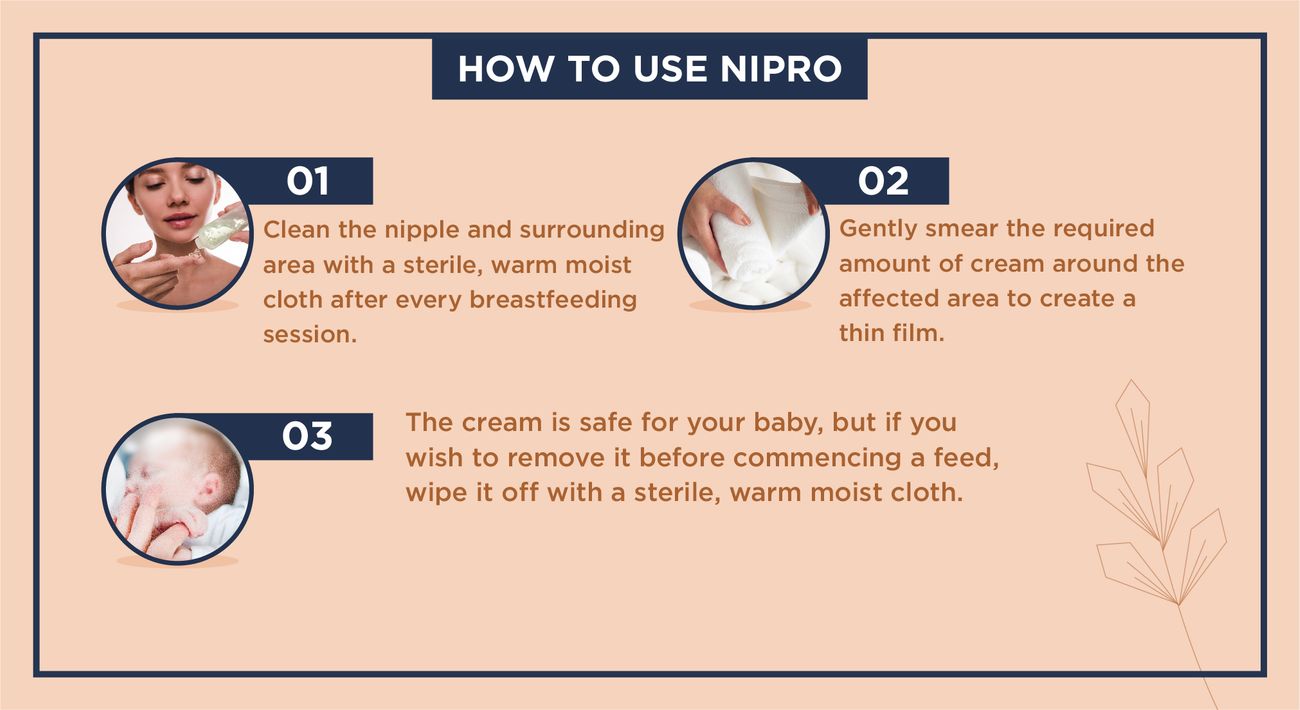 HOW TO USE NIPRO

01
Clean the nipple and surrounding area with a sterile, warm moist cloth after every breastfeeding session.

02
Gently smear the required amount of cream around the affected area to create a thin film.

03
The cream is safe for your baby, but if you wish to remove it before commencing a feed, wipe it off with a sterile, warm moist cloth.